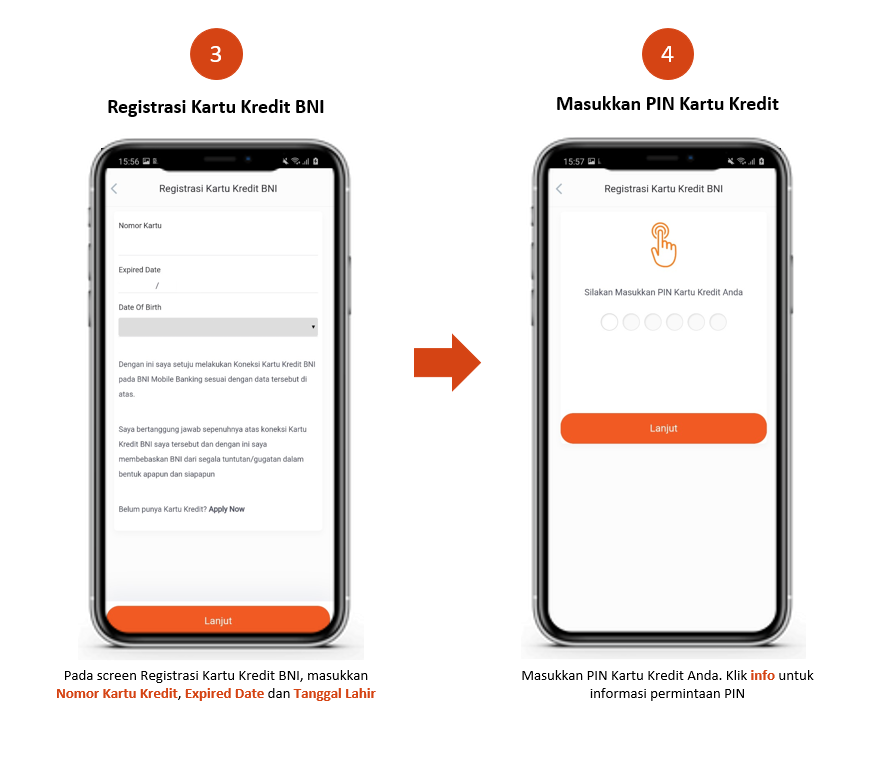 3

Registrasi Kartu Kredit BNI

15:56

Registrasi Kartu Kredit BNI

Nomor Kartu

Expired Date

/

Date Of Birth

Dengan ini saya setuju melakukan Koneksi Kartu Kredit BNI pada BNI Mobile Banking sesuai dengan data tersebut di atas.

Saya bertanggung jawab sepenuhnya atas koneksi Kartu Kredit BNI saya tersebut dan dengan ini saya membebaskan BNI dari segala tuntutan/gugatan dalam bentuk apapun dan siapapun

Belum punya Kartu Kredit? Apply Now

Lanjut

Pada screen Registrasi Kartu Kredit BNI, masukkan Nomor Kartu Kredit, Expired Date dan Tanggal Lahir

4

Masukkan PIN Kartu Kredit

15:57

Registrasi Kartu Kredit BNI

Silakan Masukkan PIN Kartu Kredit Anda

Lanjut

Masukkan PIN Kartu Kredit Anda. Klik info untuk informasi permintaan PIN